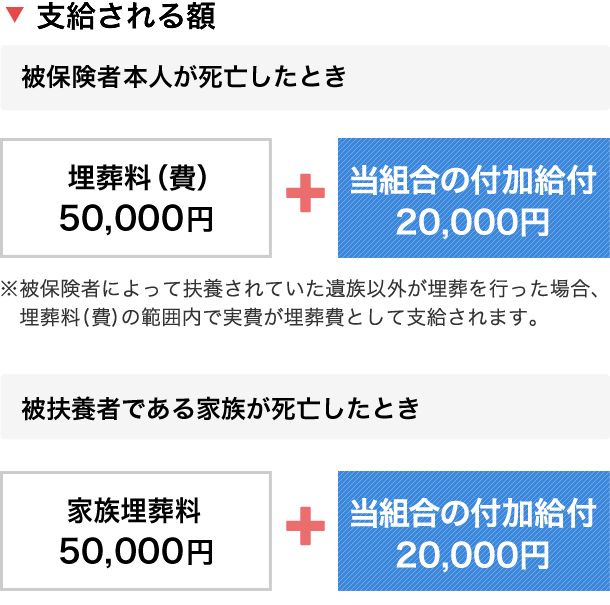 ▼ 支給される額

被保険者本人が死亡したとき

埋葬料(費)
50,000円

+

当組合の付加給付
20,000円

※被保険者によって扶養されていた遺族以外が埋葬を行った場合、埋葬料(費)の範囲内で実費が埋葬費として支給されます。

被扶養者である家族が死亡したとき

家族埋葬料
50,000円

+

当組合の付加給付
20,000円